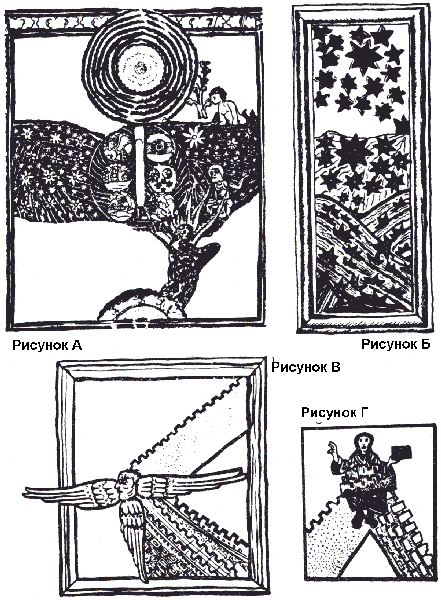 Рисунок А

Рисунок Б

Рисунок В

Рисунок Г